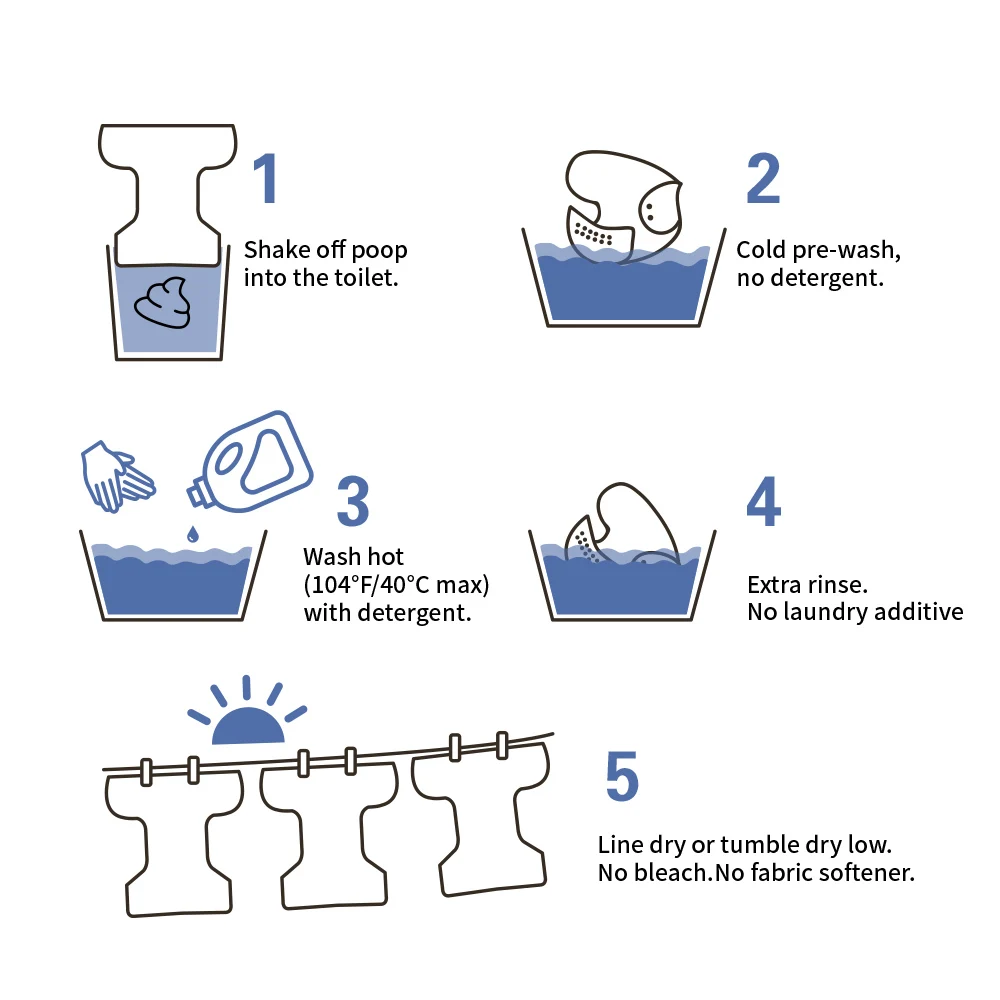 1
Shake off poop into the toilet.

2
Cold pre-wash, no detergent.

3
Wash hot (104°F/40°C max) with detergent.

4
Extra rinse. No laundry additive

5
Line dry or tumble dry low. No bleach.No fabric softener.